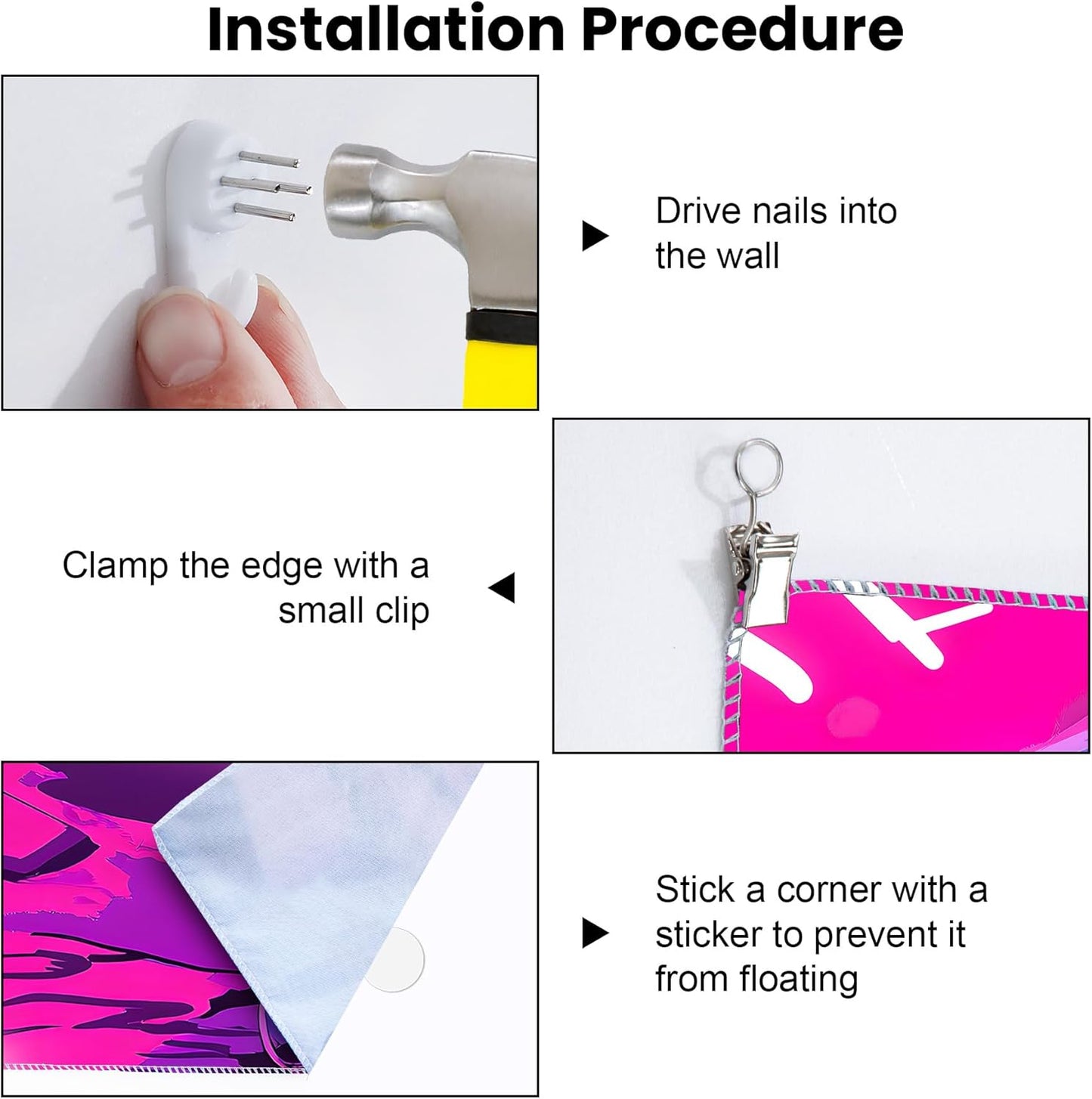 Installation Procedure

Drive nails into the wall

Clamp the edge with a small clip

Stick a corner with a sticker to prevent it from floating