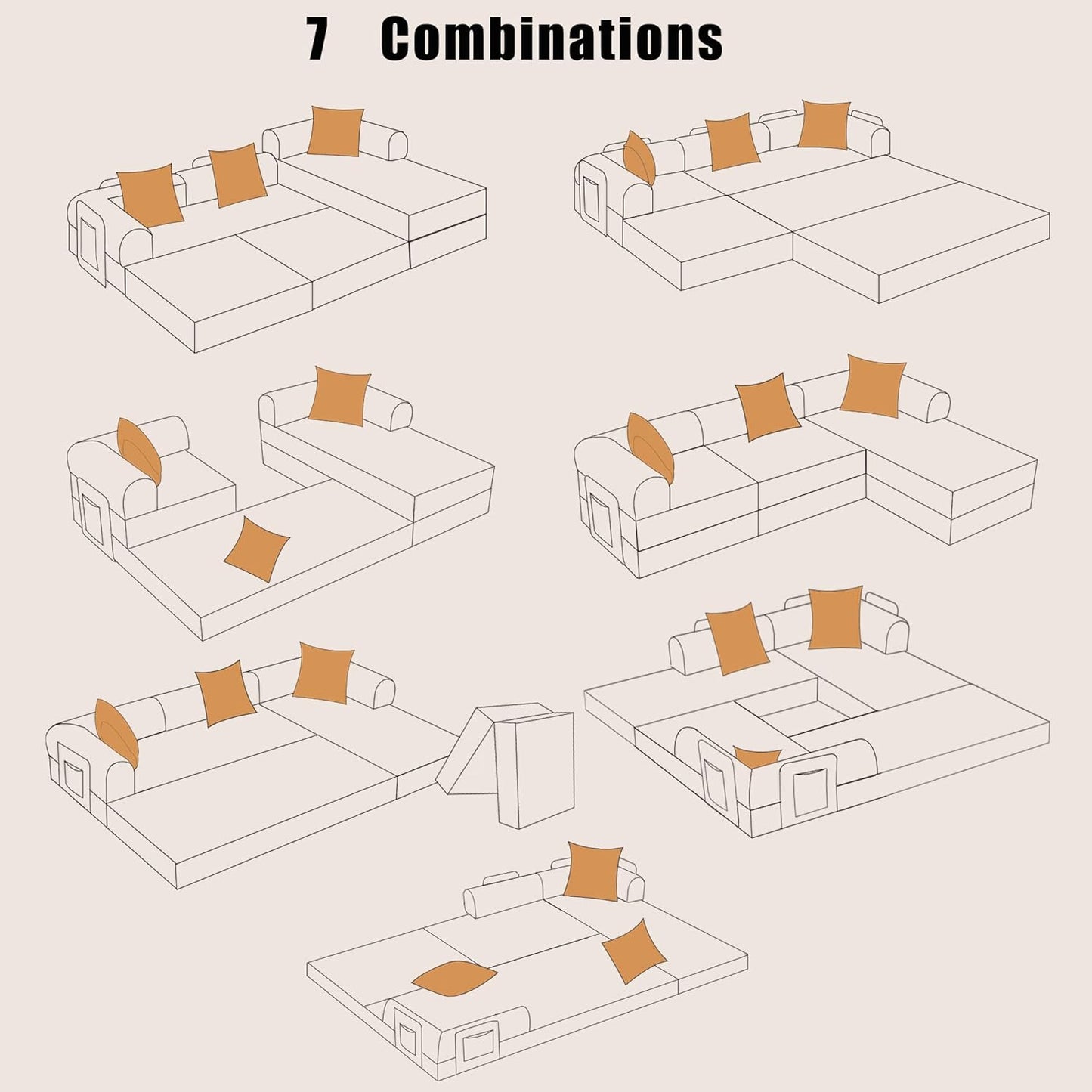 7 Combinations