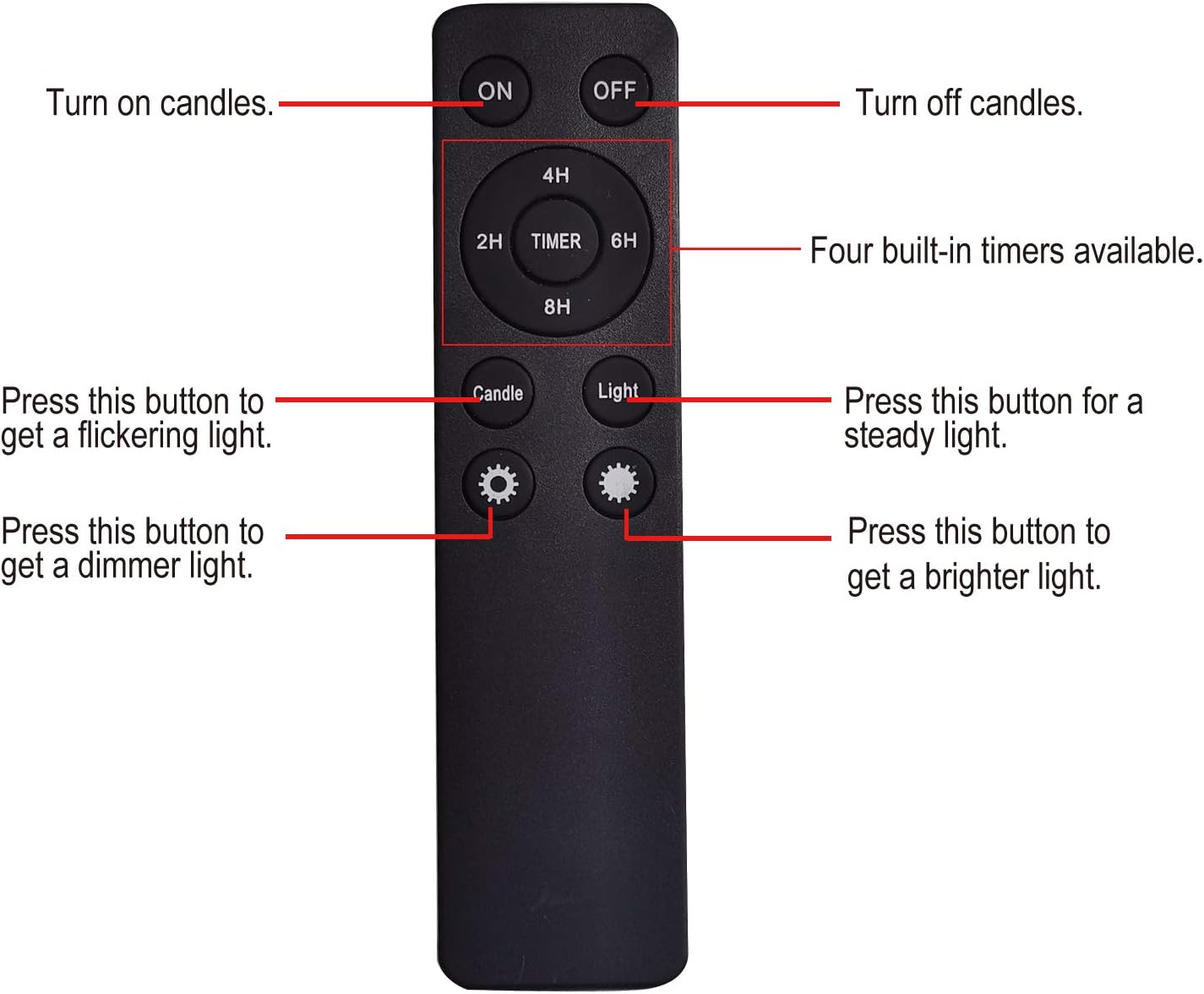 Turn on candles.

ON

OFF

Turn off candles.

4H

2H

TIMER

6H

8H

Four built-in timers available.

Press this button to get a flickering light.

Candle

Light

Press this button for a steady light.

Press this button to get a dimmer light.

Press this button to get a brighter light.