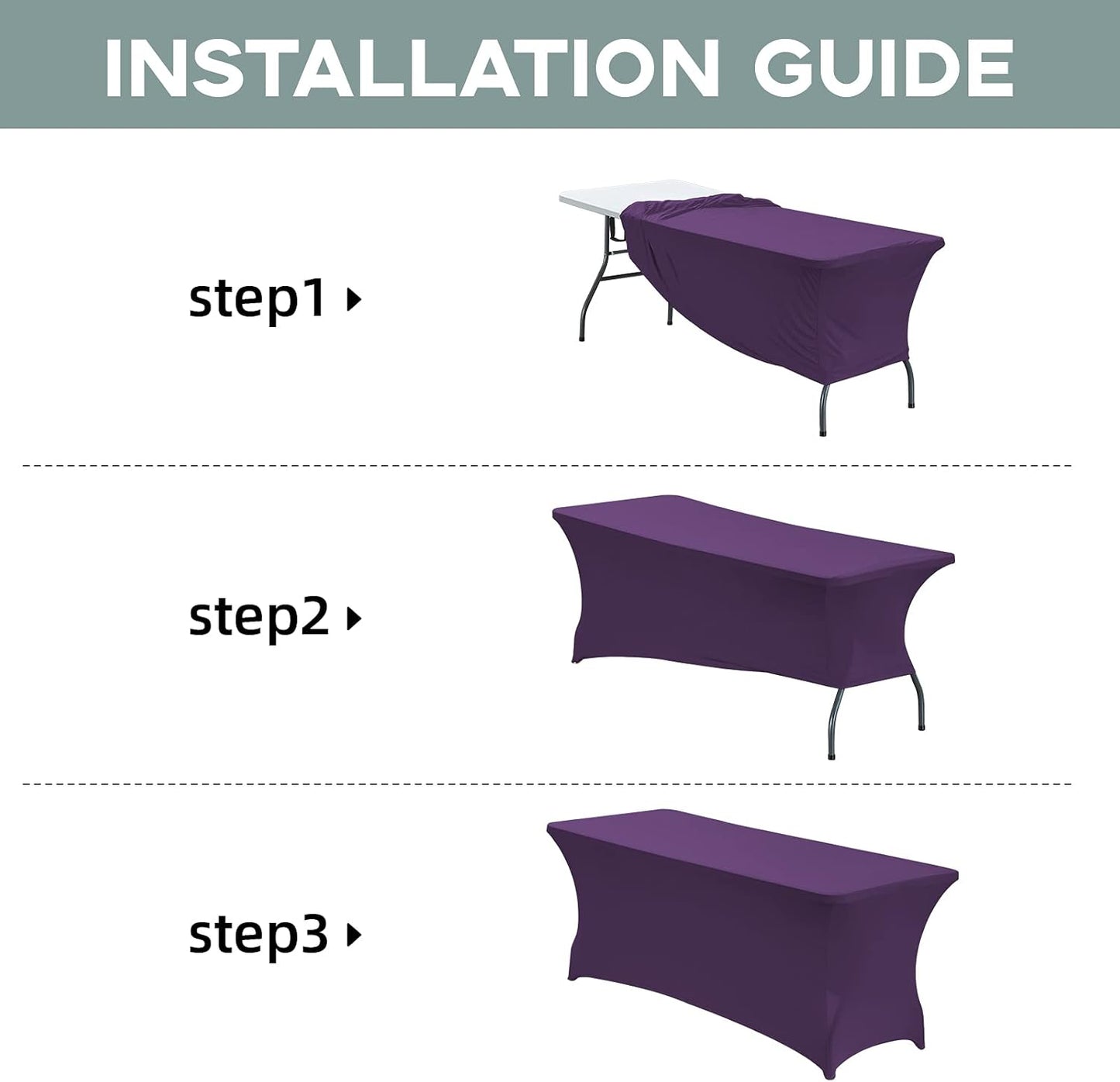 INSTALLATION GUIDE

step1

step2

step3