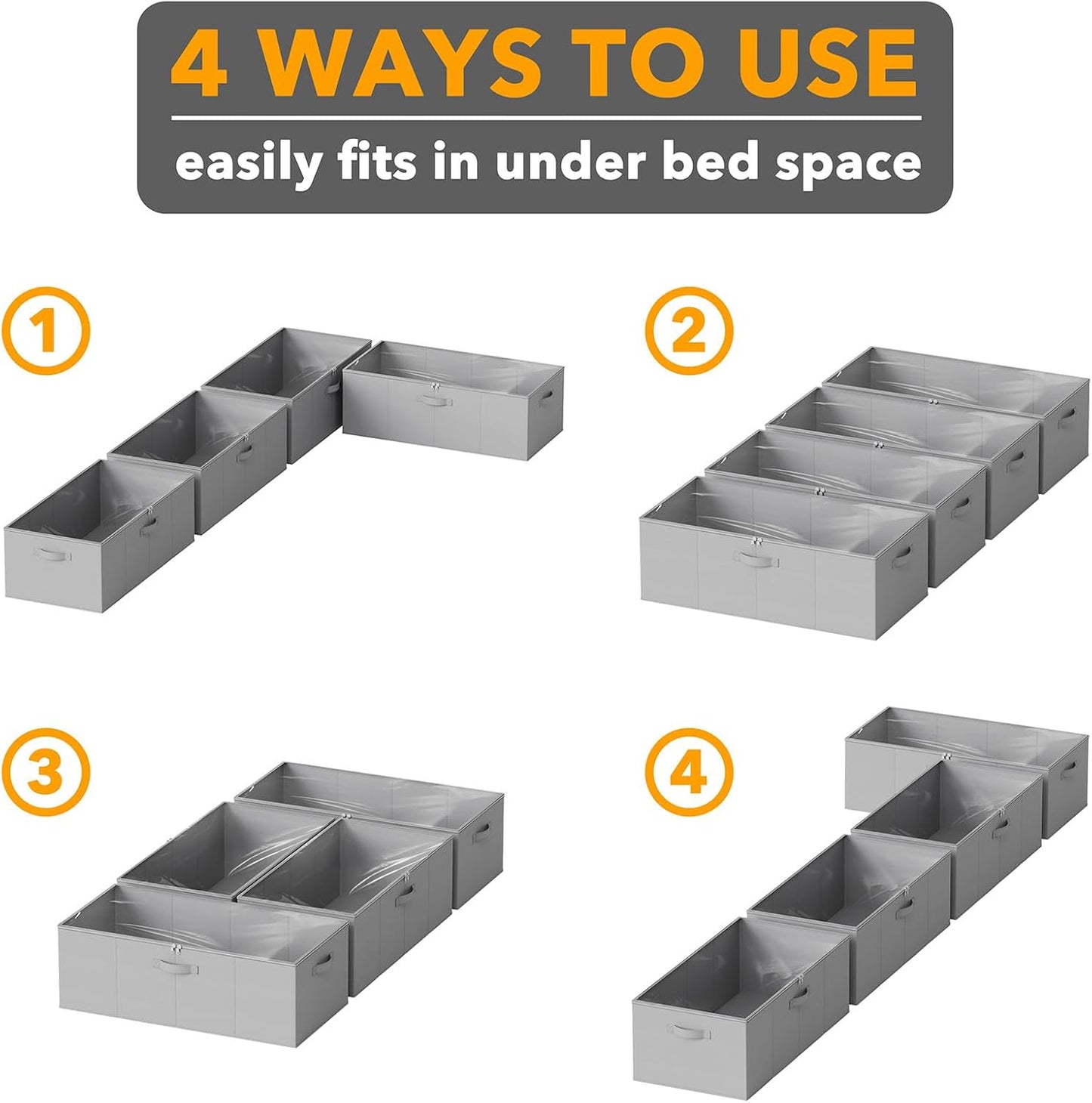 4 WAYS TO USE

easily fits in under bed space

1

2

3

4