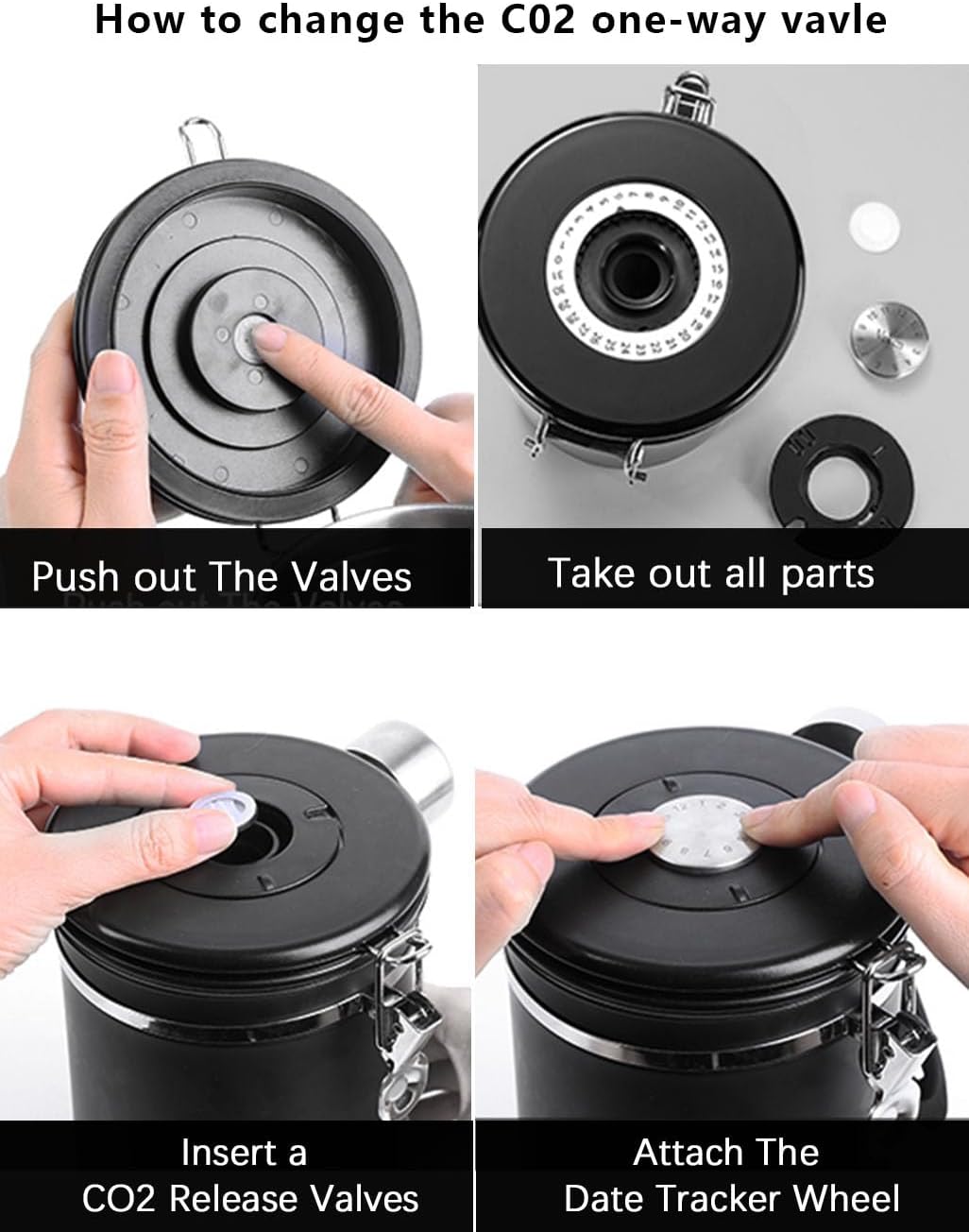 How to change the C02 one-way vavle

Push out The Valves

Take out all parts

Insert a CO2 Release Valves

Attach The Date Tracker Wheel