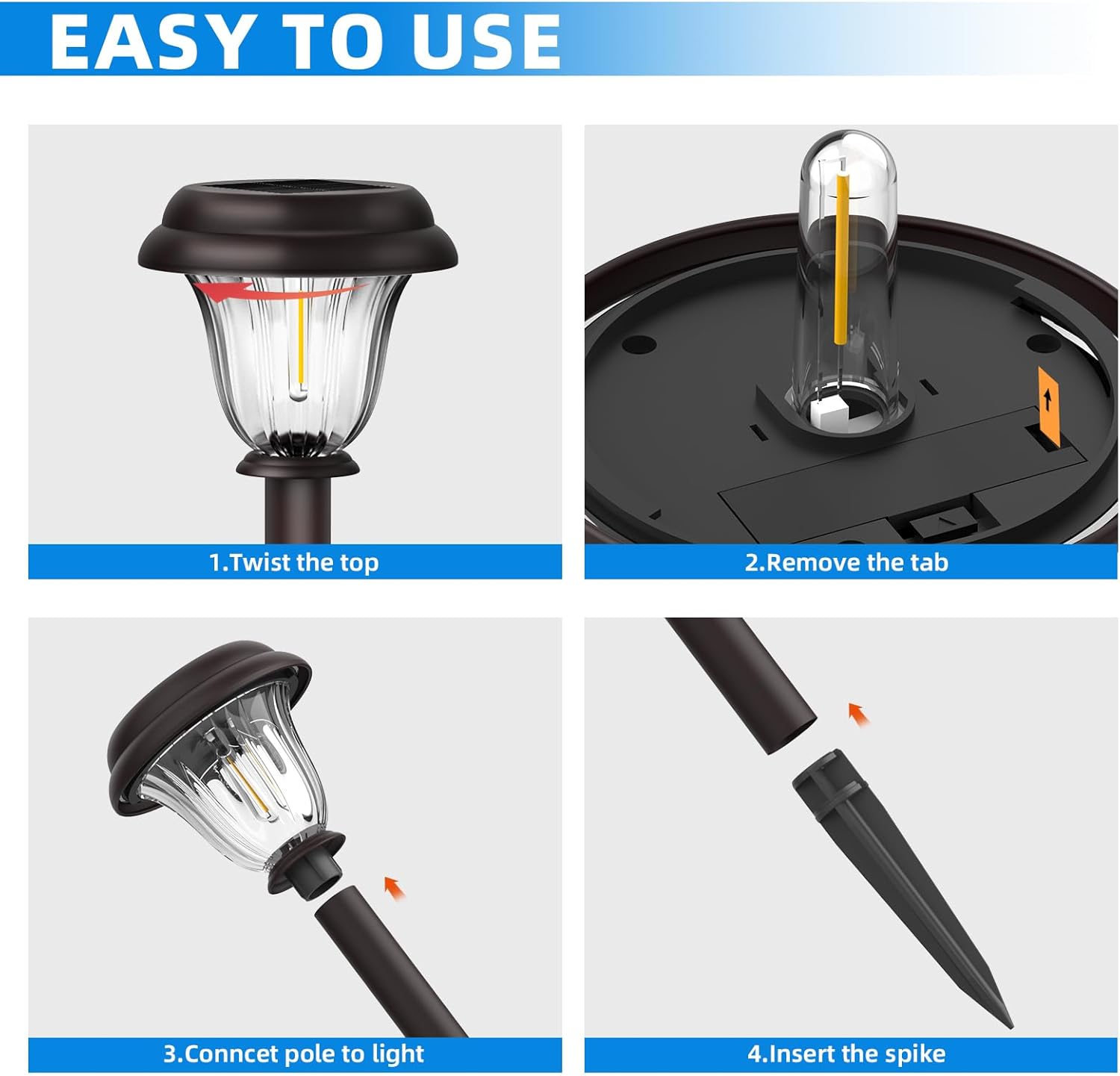 EASY TO USE

1.Twist the top

2.Remove the tab

3.Conncet pole to light

4.Insert the spike