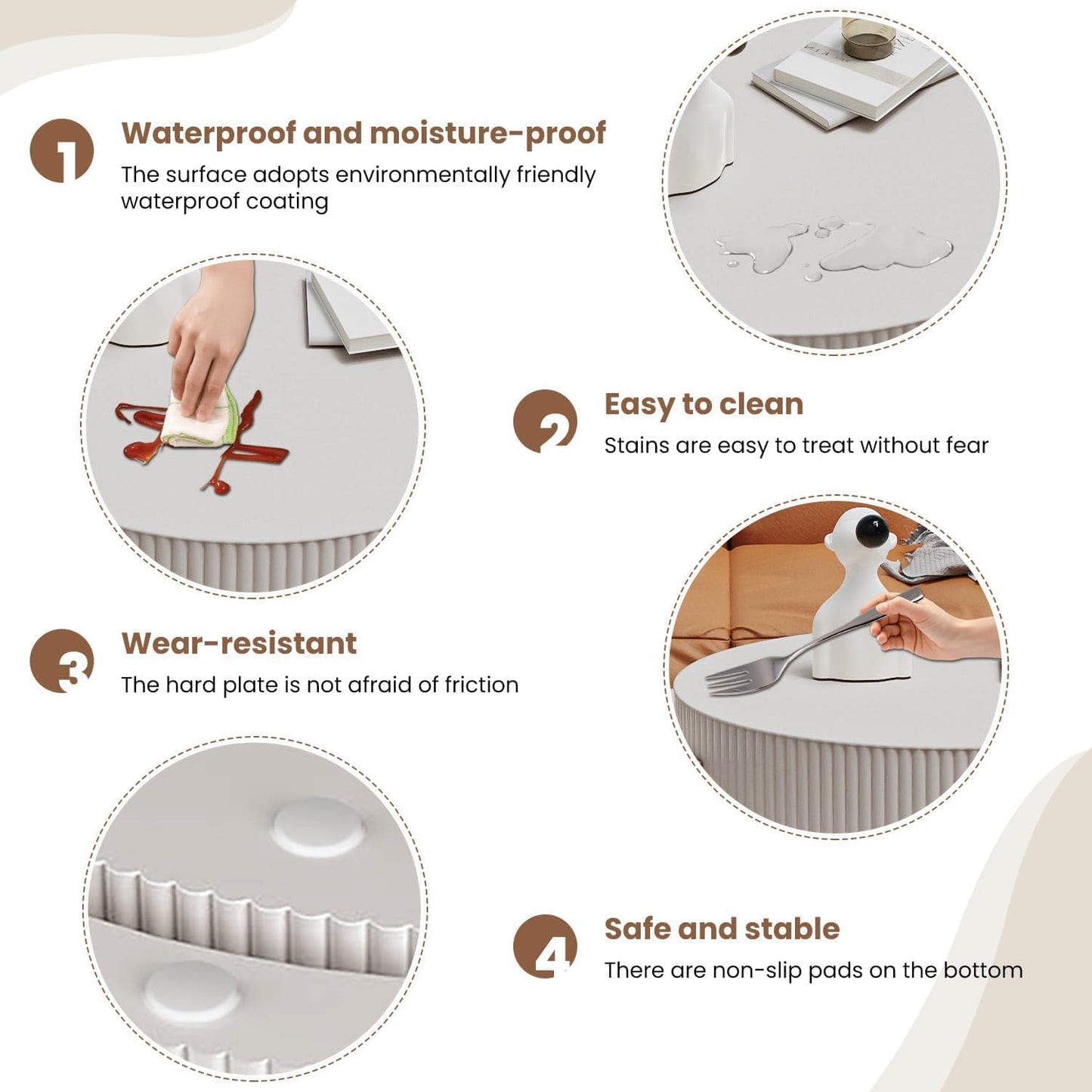 1 Waterproof and moisture-proof
The surface adopts environmentally friendly waterproof coating

2 Easy to clean
Stains are easy to treat without fear

3 Wear-resistant
The hard plate is not afraid of friction

4 Safe and stable
There are non-slip pads on the bottom