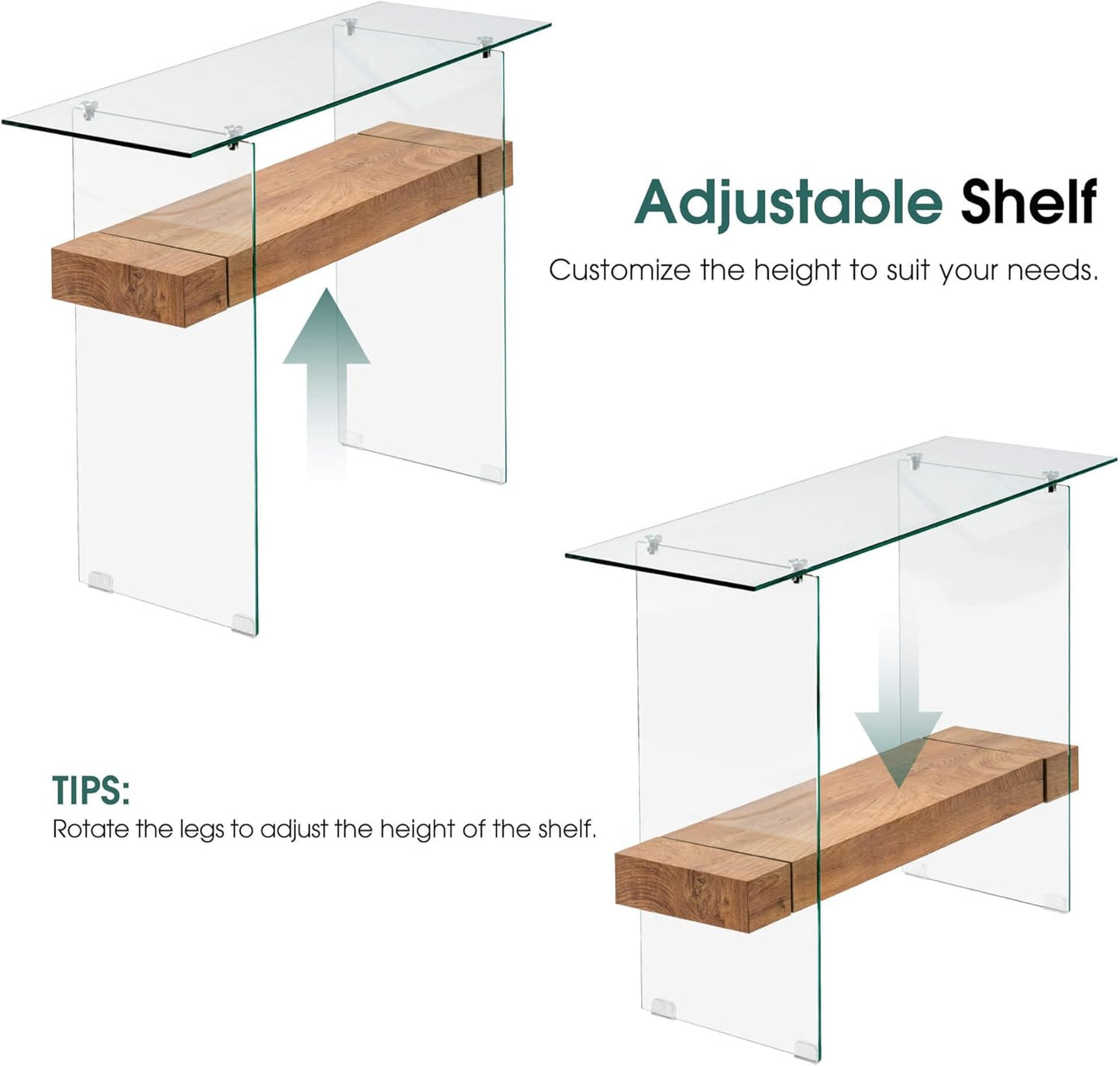 Adjustable Shelf

Customize the height to suit your needs.

TIPS:

Rotate the legs to adjust the height of the shelf.