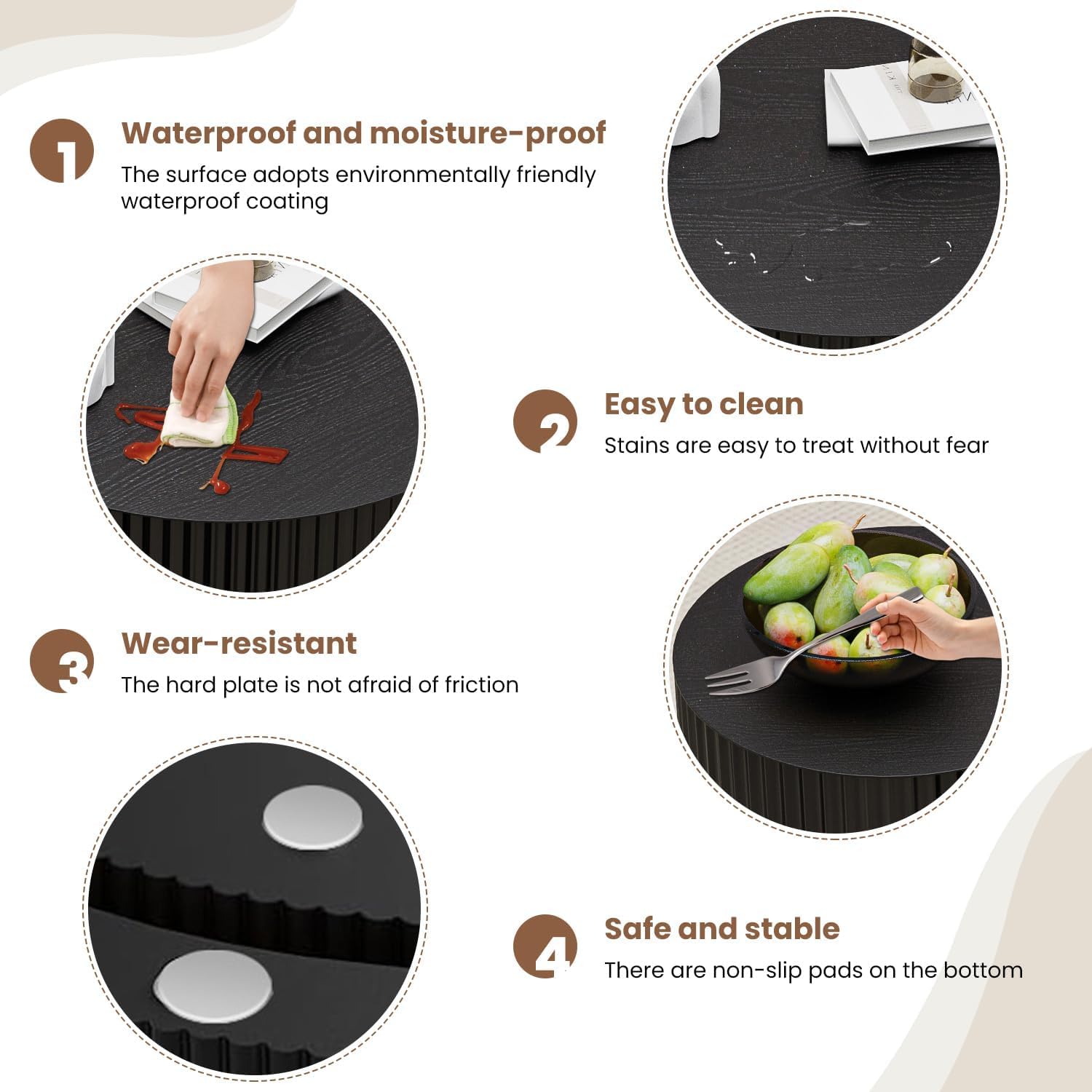 1
Waterproof and moisture-proof
The surface adopts environmentally friendly waterproof coating

2
Easy to clean
Stains are easy to treat without fear

3
Wear-resistant
The hard plate is not afraid of friction

4
Safe and stable
There are non-slip pads on the bottom