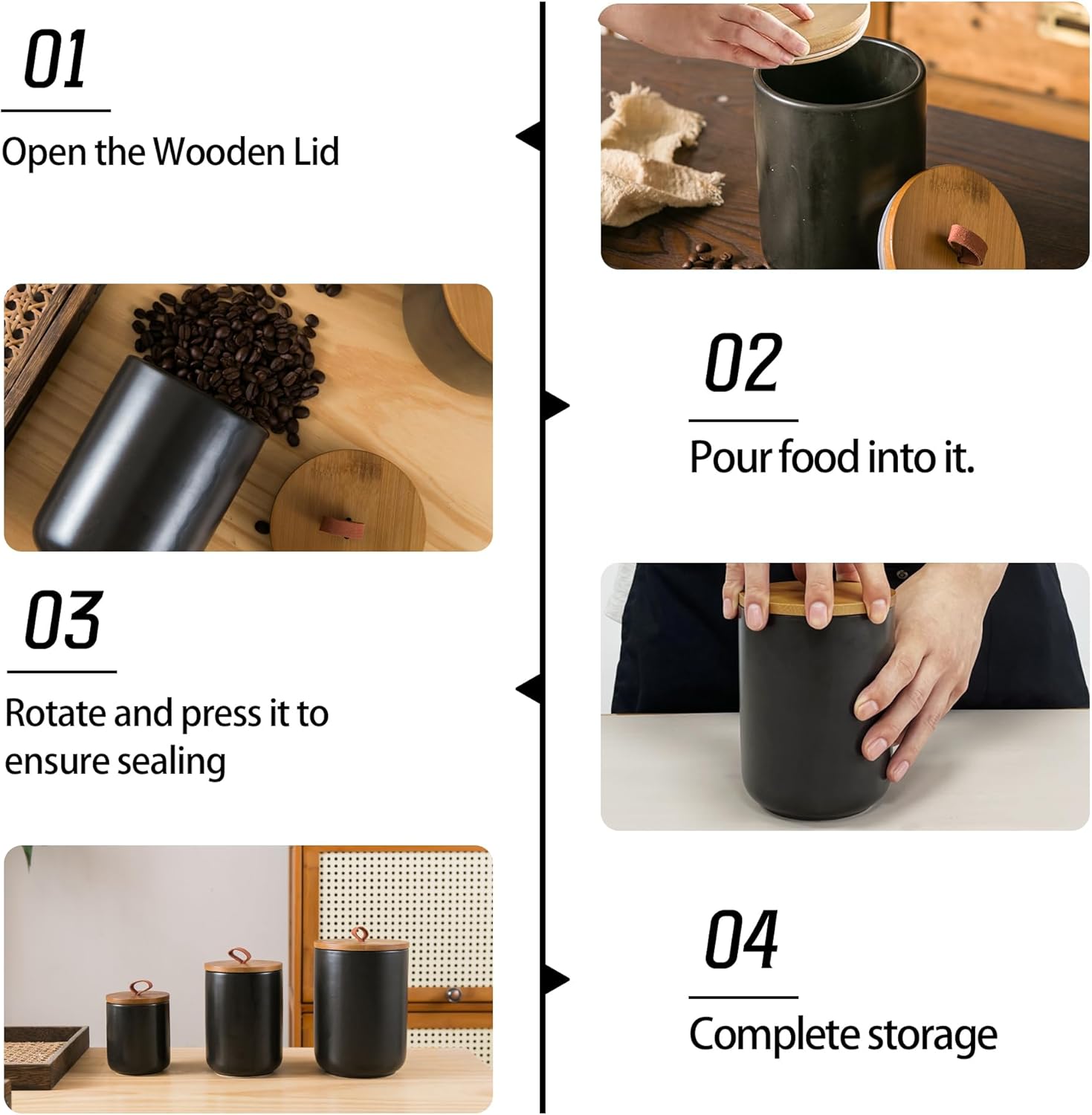 01

Open the Wooden Lid

02

Pour food into it.

03

Rotate and press it to ensure sealing

04

Complete storage