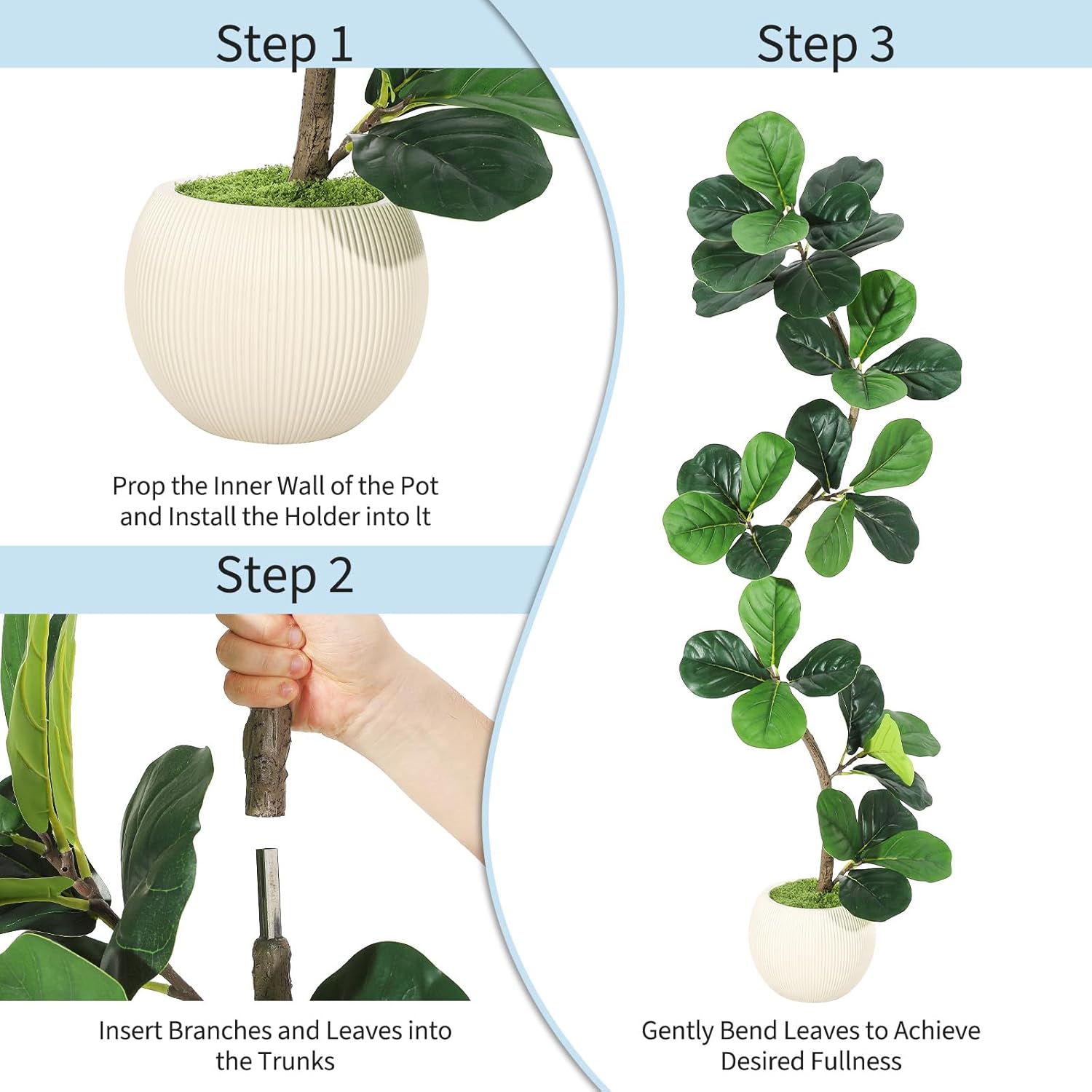 Step 1

Prop the Inner Wall of the Pot and Install the Holder into It

Step 2

Insert Branches and Leaves into the Trunks

Step 3

Gently Bend Leaves to Achieve Desired Fullness