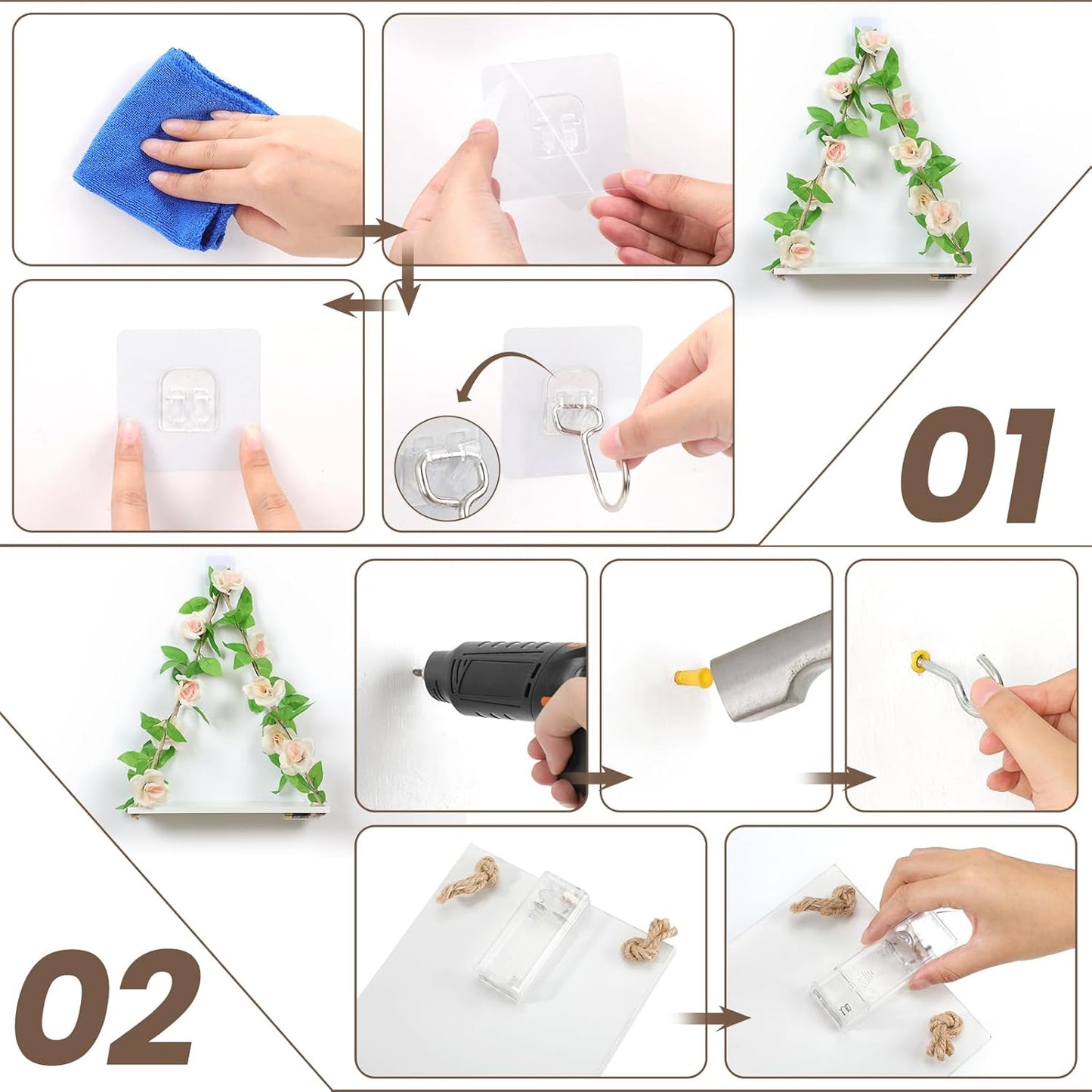 01

02