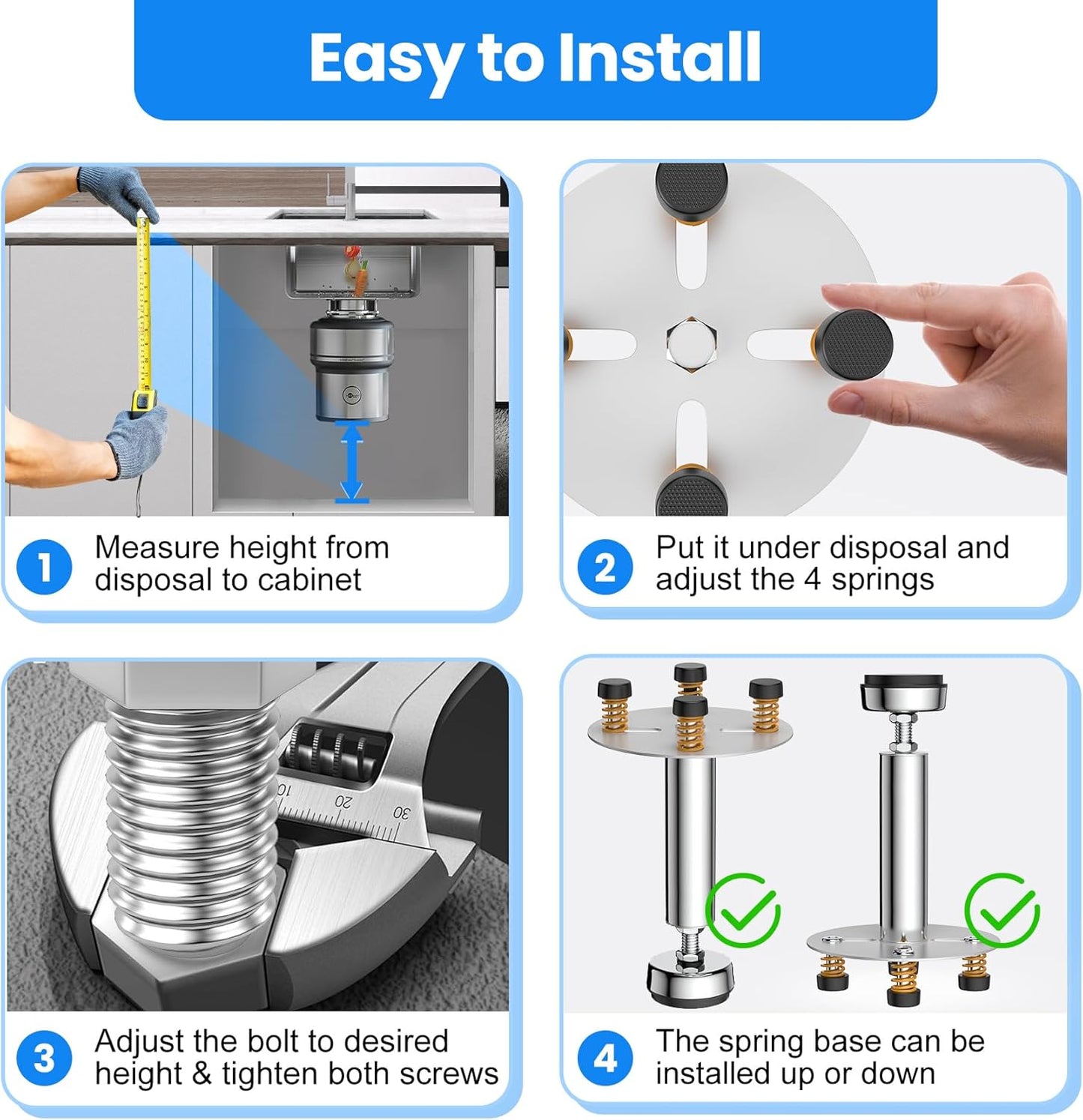 Easy to Install

1 Measure height from disposal to cabinet

2 Put it under disposal and adjust the 4 springs

10 20 30

3 Adjust the bolt to desired height & tighten both screws

4 The spring base can be installed up or down