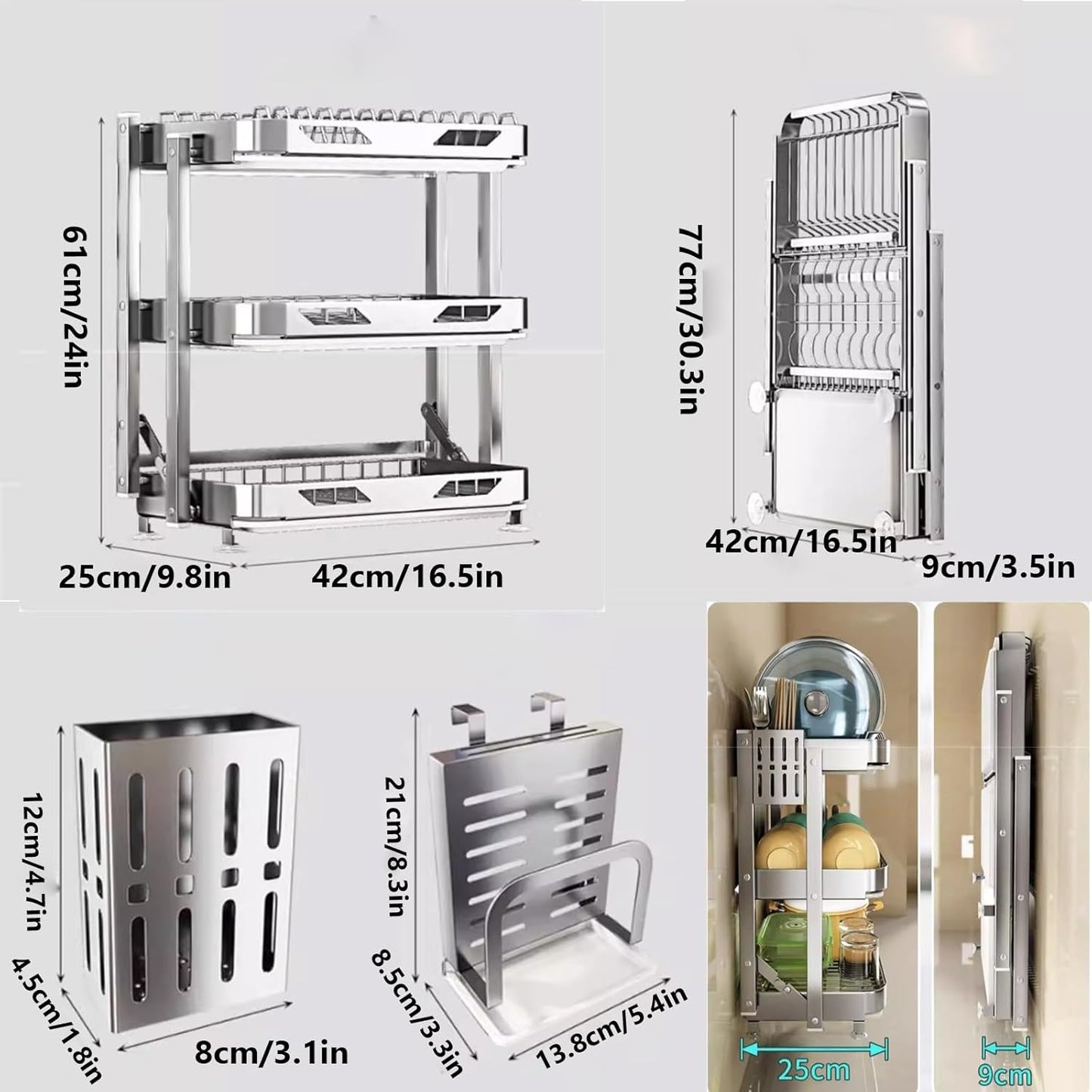 61cm/24in

25cm/9.8in

42cm/16.5in

77cm/30.3in

42cm/16.5in

9cm/3.5in

12cm/4.7in

4.5cm/1.8in

8cm/3.1in

21cm/8.3in

8.5cm/3.3in

13.8cm/5.4in

25cm

9cm