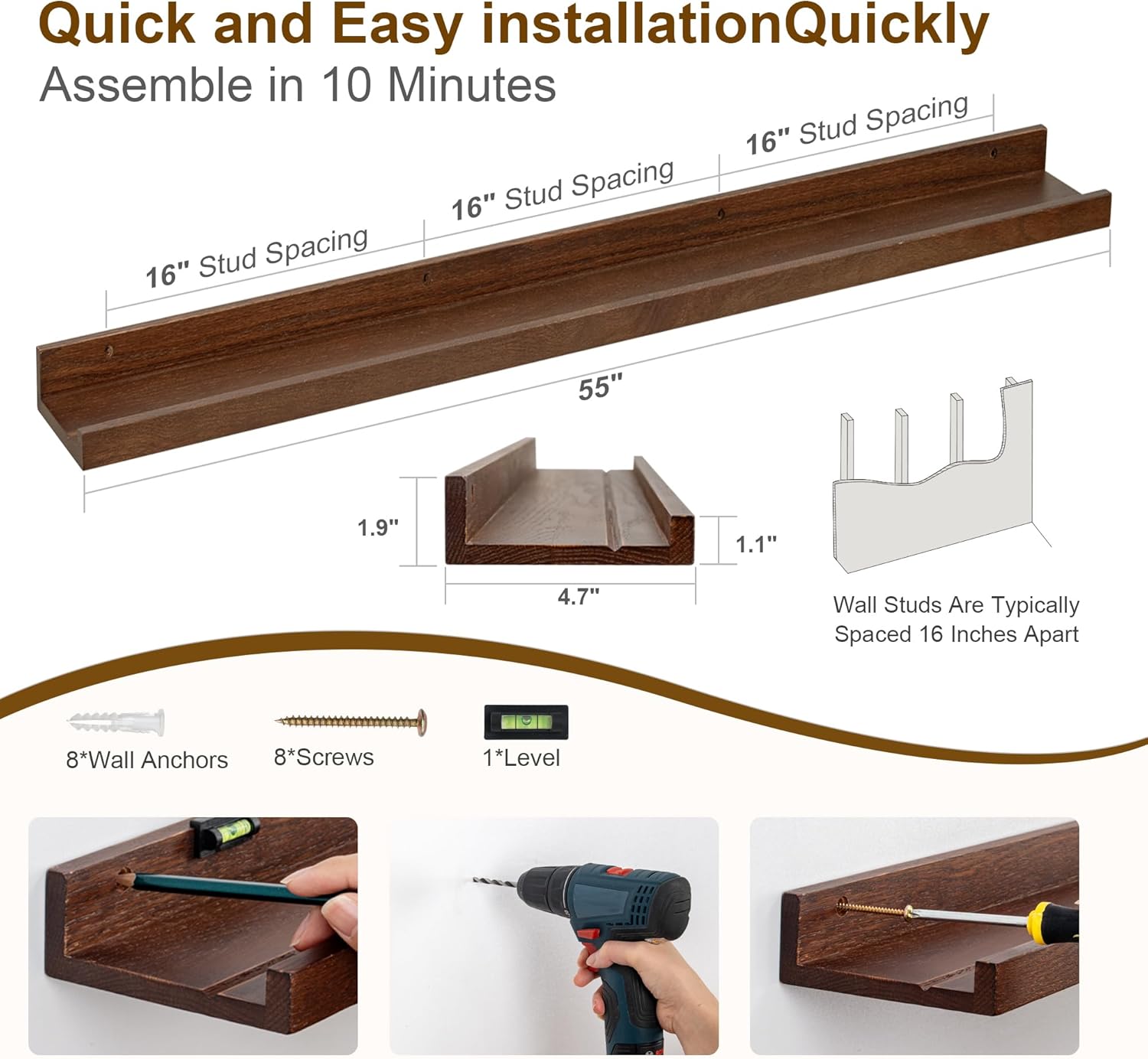 Quick and Easy installationQuickly
Assemble in 10 Minutes

16" Stud Spacing
16" Stud Spacing
16" Stud Spacing
55"
1.9"
1.1"
4.7"

Wall Studs Are Typically Spaced 16 Inches Apart

8*Wall Anchors
8*Screws
1*Level