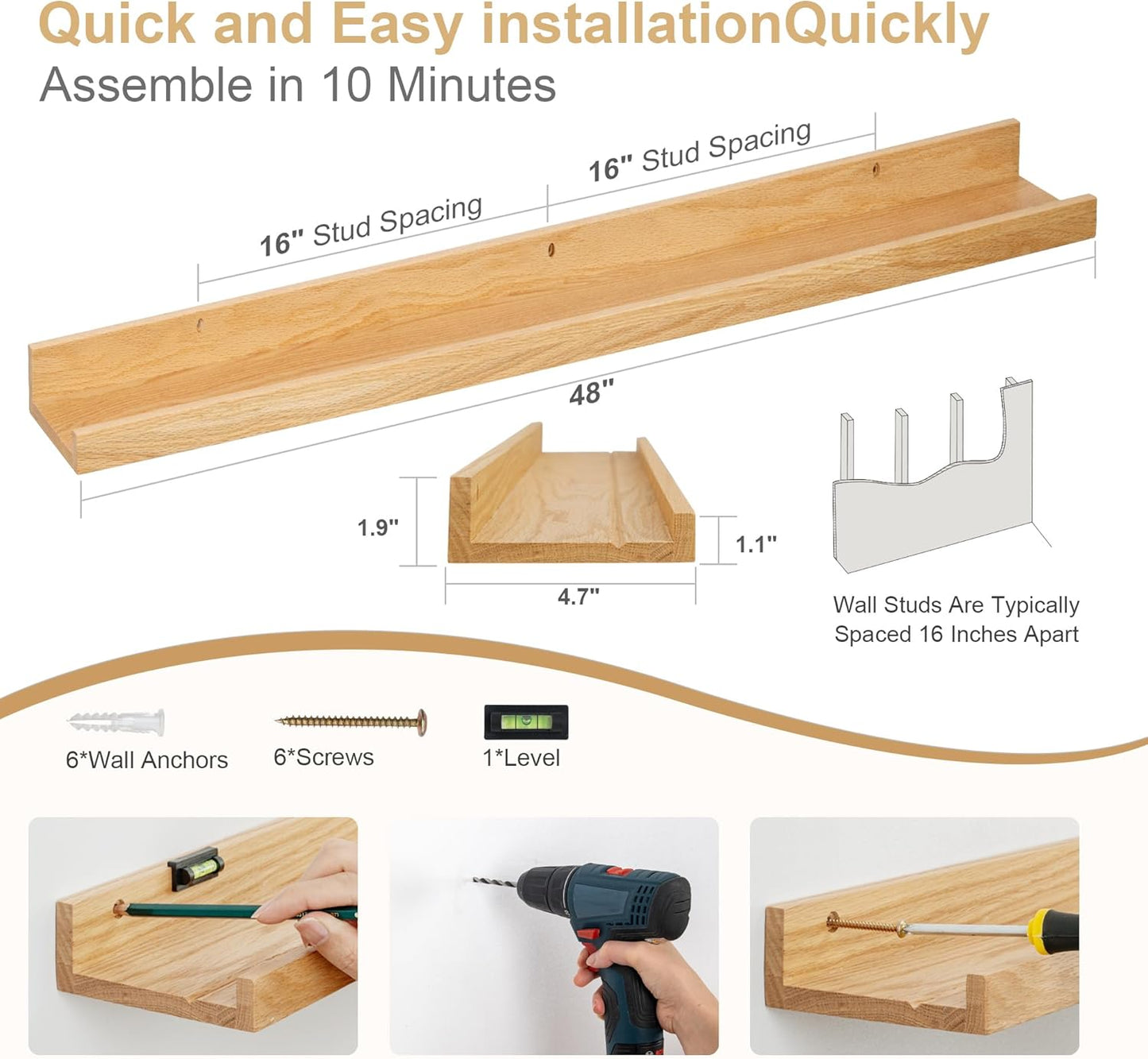 Quick and Easy installationQuickly
Assemble in 10 Minutes

16" Stud Spacing

16" Stud Spacing

48"

1.9"

1.1"

4.7"

Wall Studs Are Typically Spaced 16 Inches Apart

6*Wall Anchors

6*Screws

1*Level