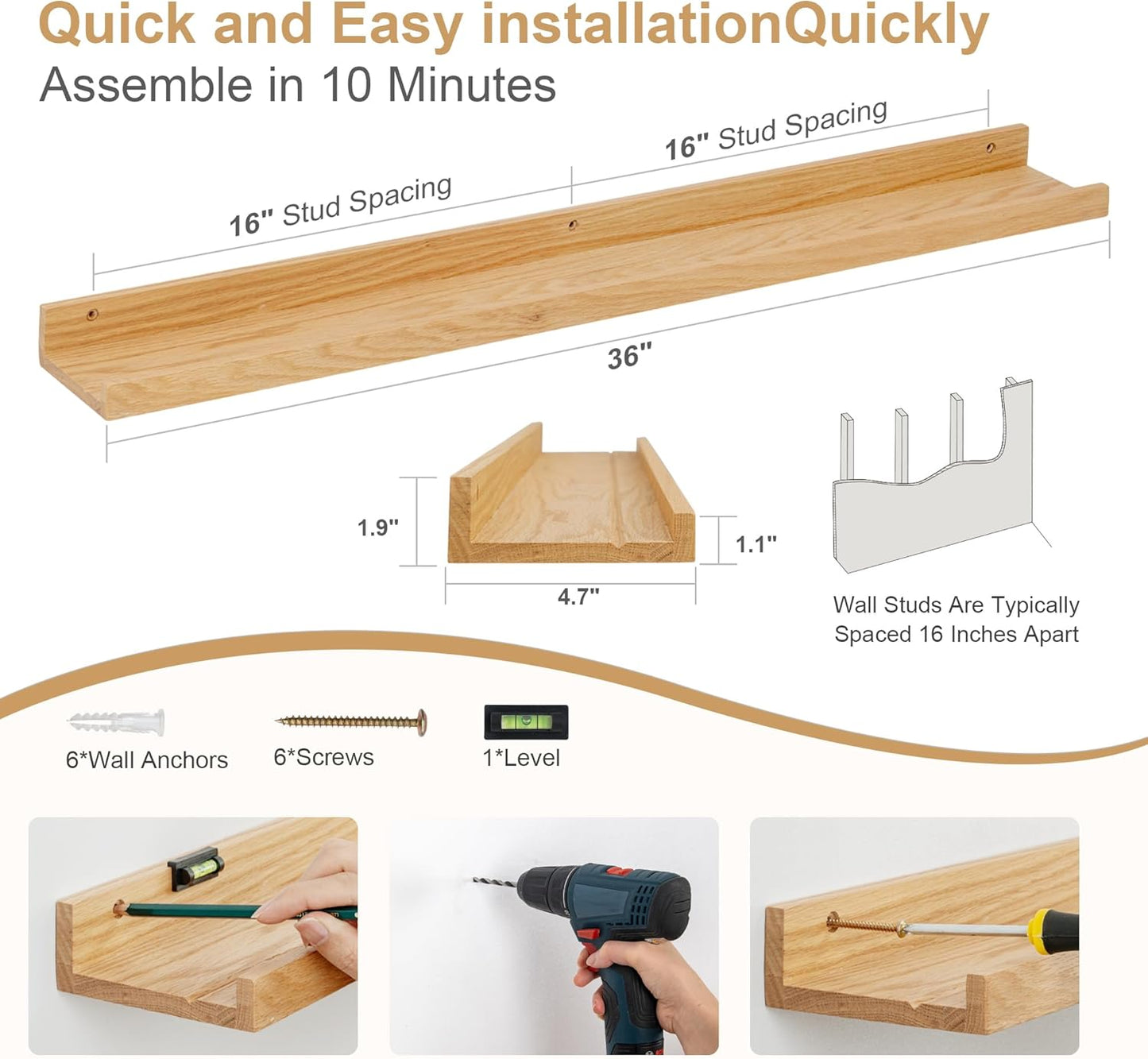 Quick and Easy installationQuickly
Assemble in 10 Minutes

16" Stud Spacing
16" Stud Spacing
36"

1.9"
1.1"
4.7"

Wall Studs Are Typically Spaced 16 Inches Apart

6*Wall Anchors
6*Screws
1*Level