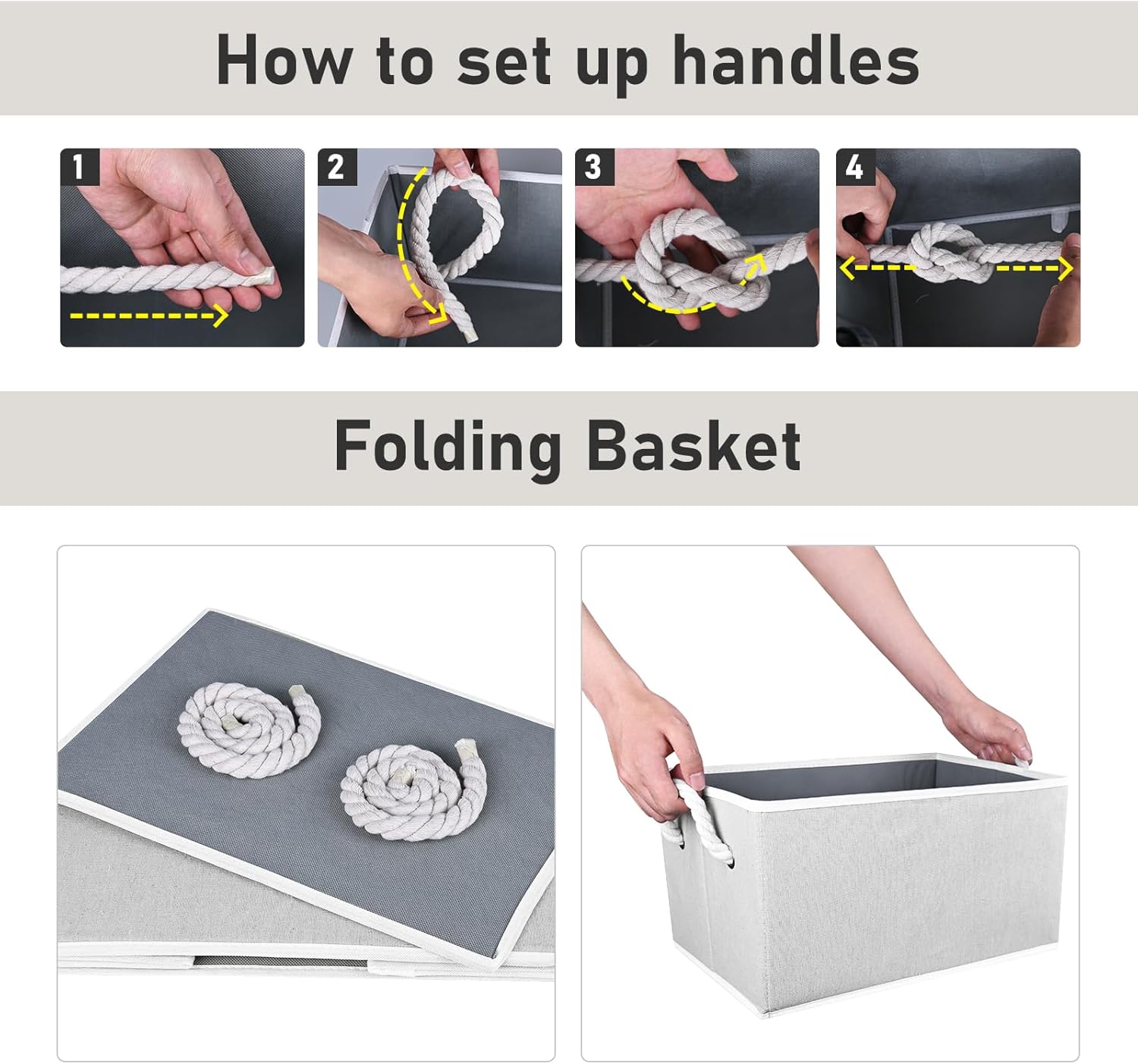 How to set up handles

1

2

3

4

Folding Basket