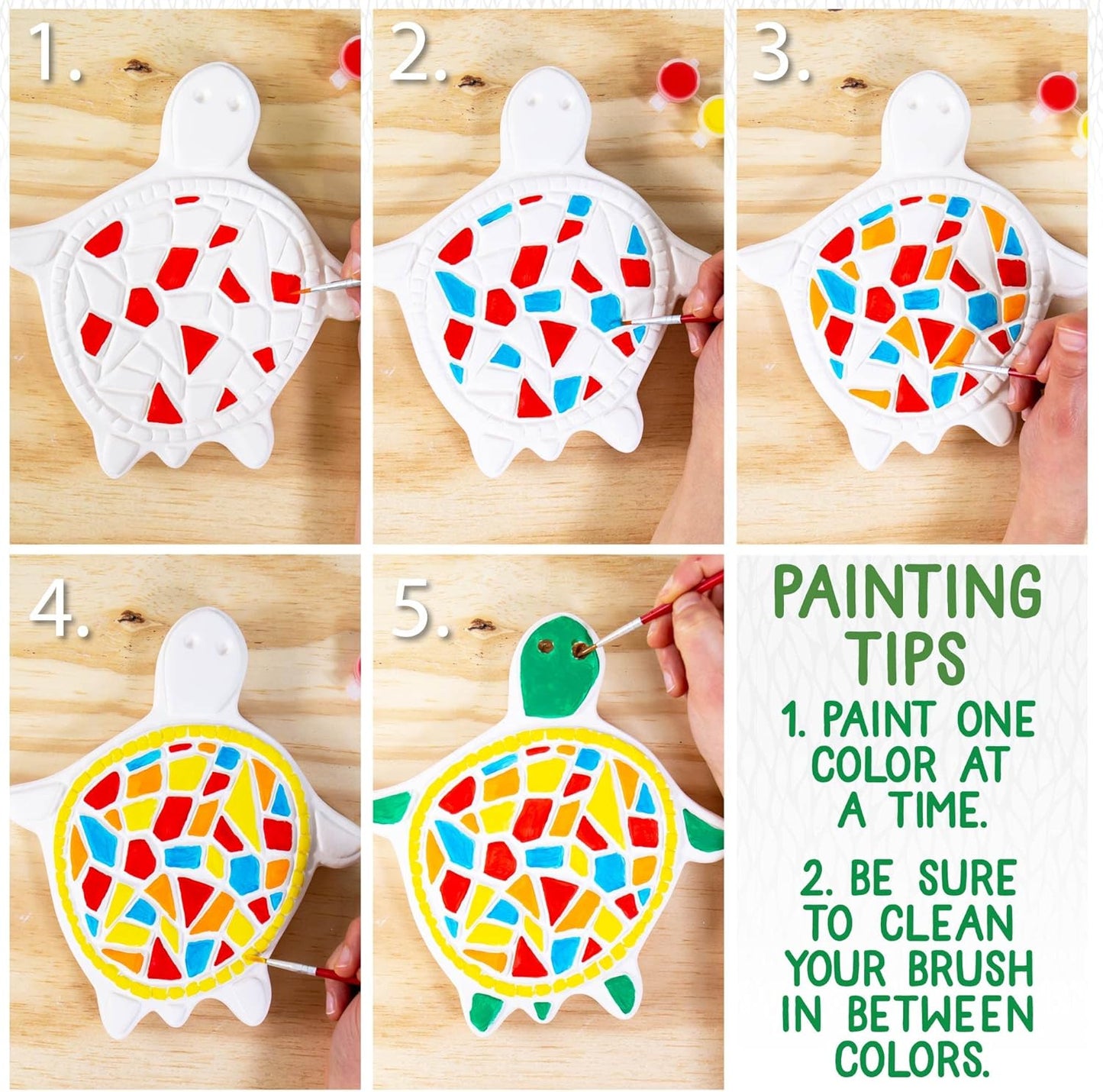 1.

2.

3.

4.

5.

PAINTING TIPS

1. PAINT ONE COLOR AT A TIME.

2. BE SURE TO CLEAN YOUR BRUSH IN BETWEEN COLORS.