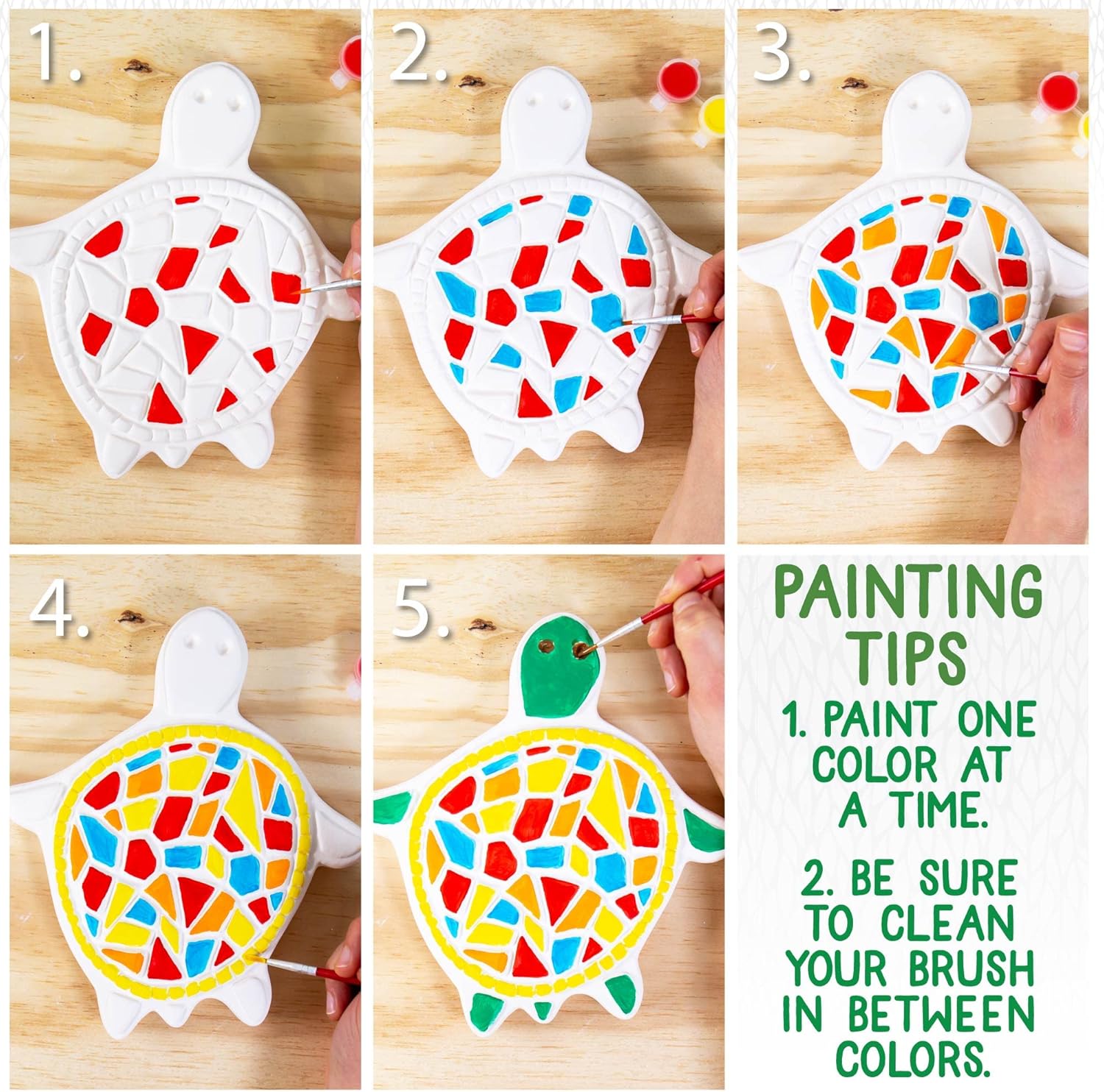 1.

2.

3.

4.

5.

PAINTING TIPS

1. PAINT ONE COLOR AT A TIME.

2. BE SURE TO CLEAN YOUR BRUSH IN BETWEEN COLORS.