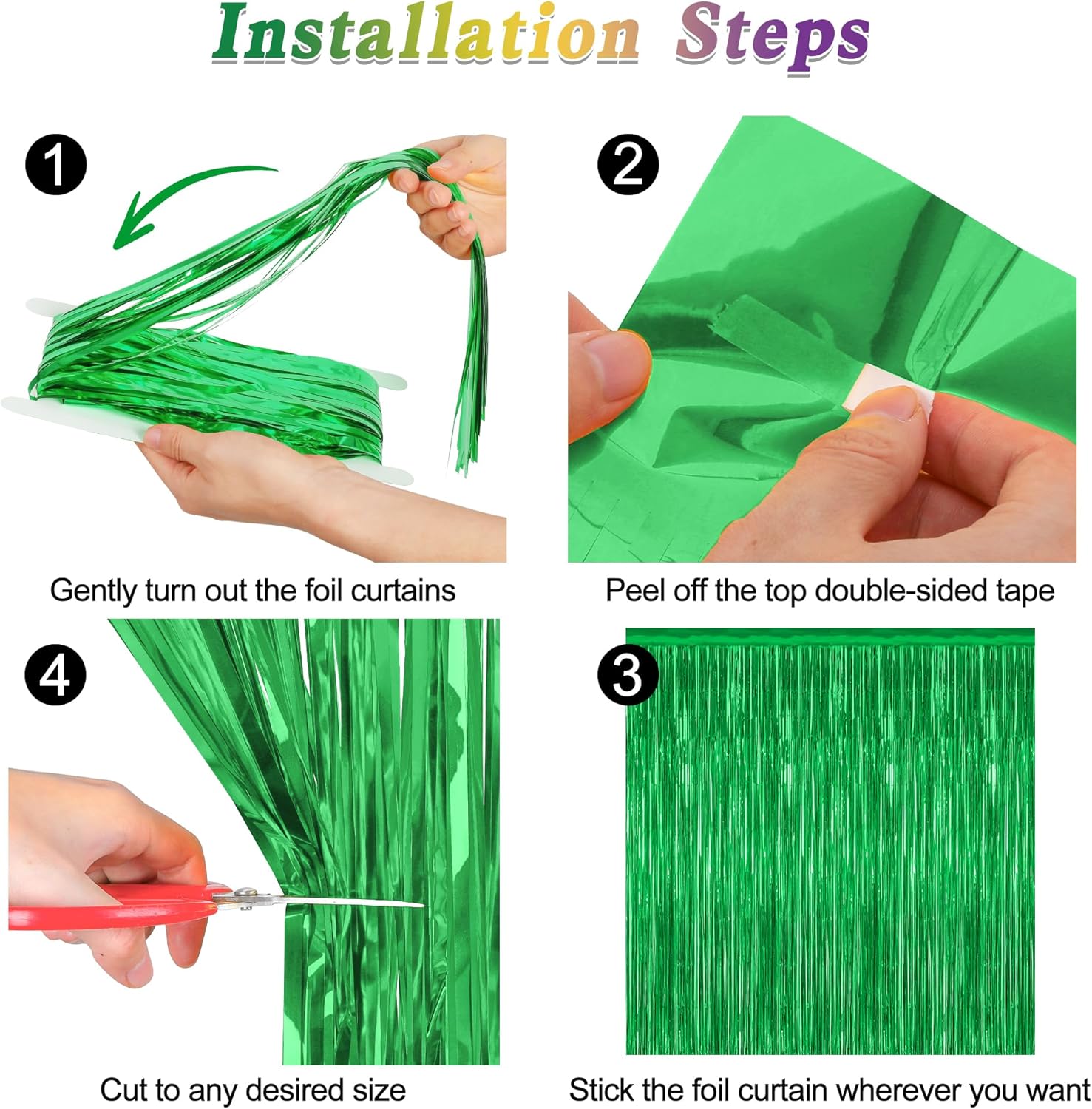 Installation Steps

1

Gently turn out the foil curtains

2

Peel off the top double-sided tape

4

Cut to any desired size

3

Stick the foil curtain wherever you want