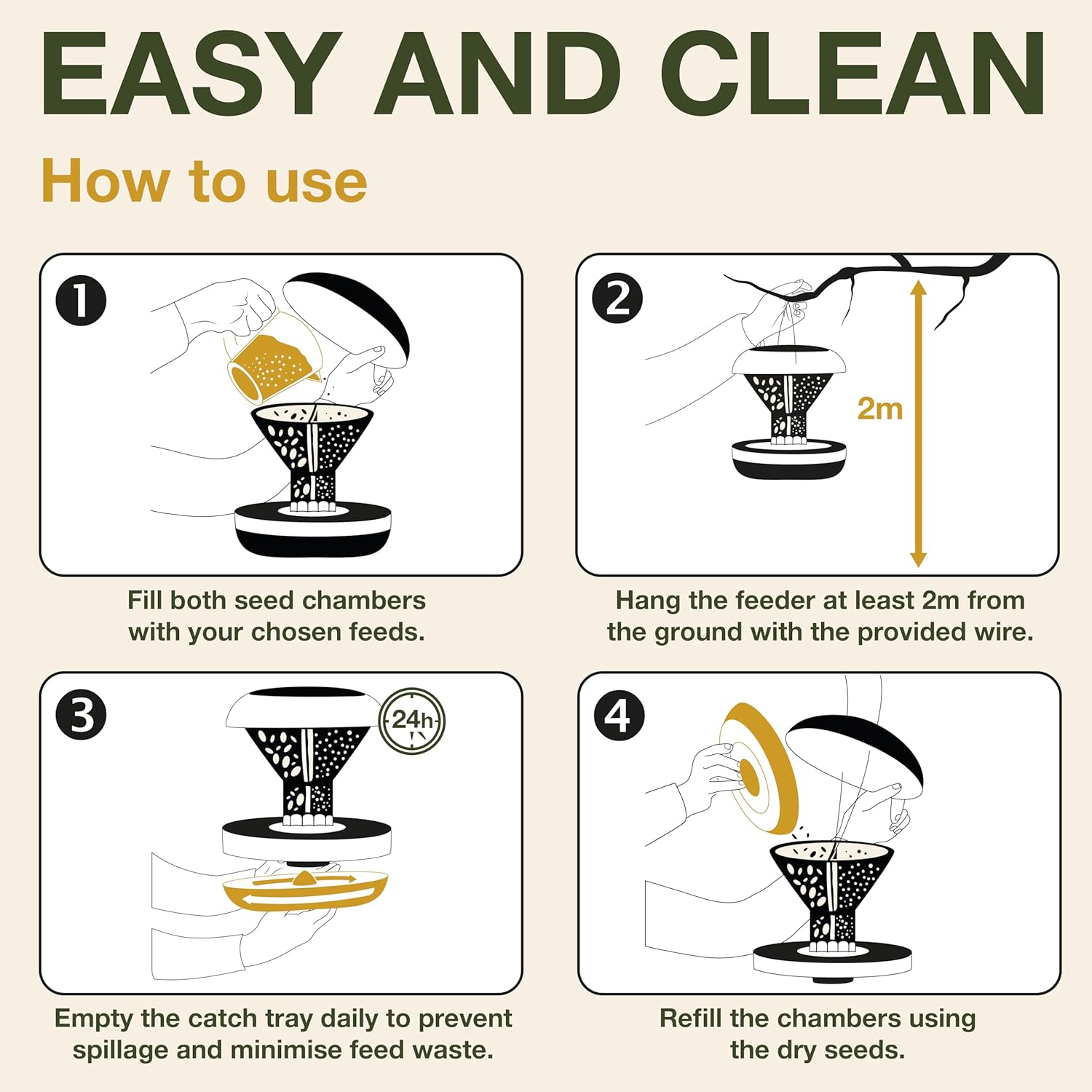 EASY AND CLEAN

How to use

1

Fill both seed chambers with your chosen feeds.

2

2m

Hang the feeder at least 2m from the ground with the provided wire.

3

24h

Empty the catch tray daily to prevent spillage and minimise feed waste.

4

Refill the chambers using the dry seeds.