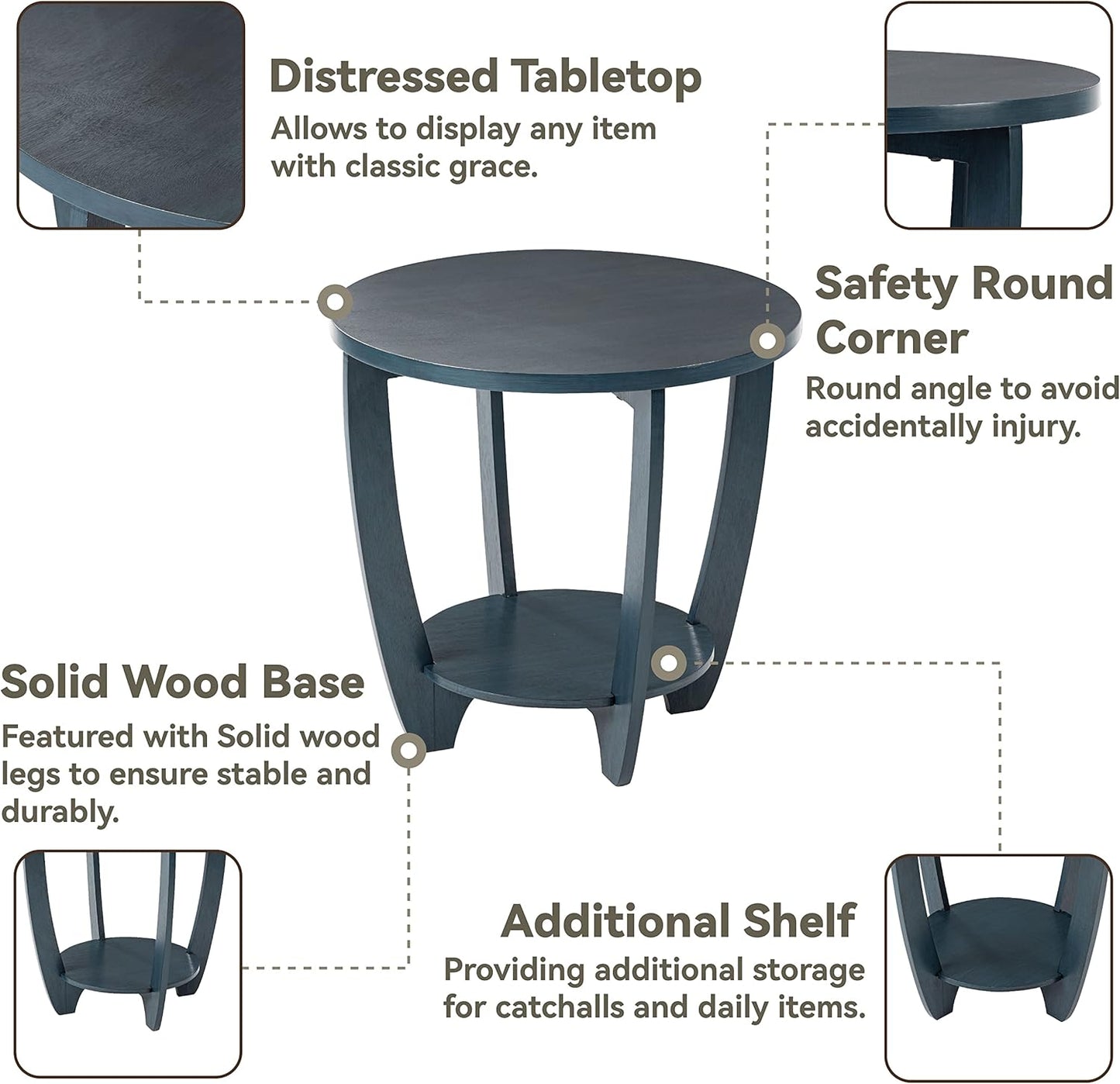 Distressed Tabletop
Allows to display any item with classic grace.

Safety Round Corner
Round angle to avoid accidentally injury.

Solid Wood Base
Featured with Solid wood legs to ensure stable and durably.

Additional Shelf
Providing additional storage for catchalls and daily items.