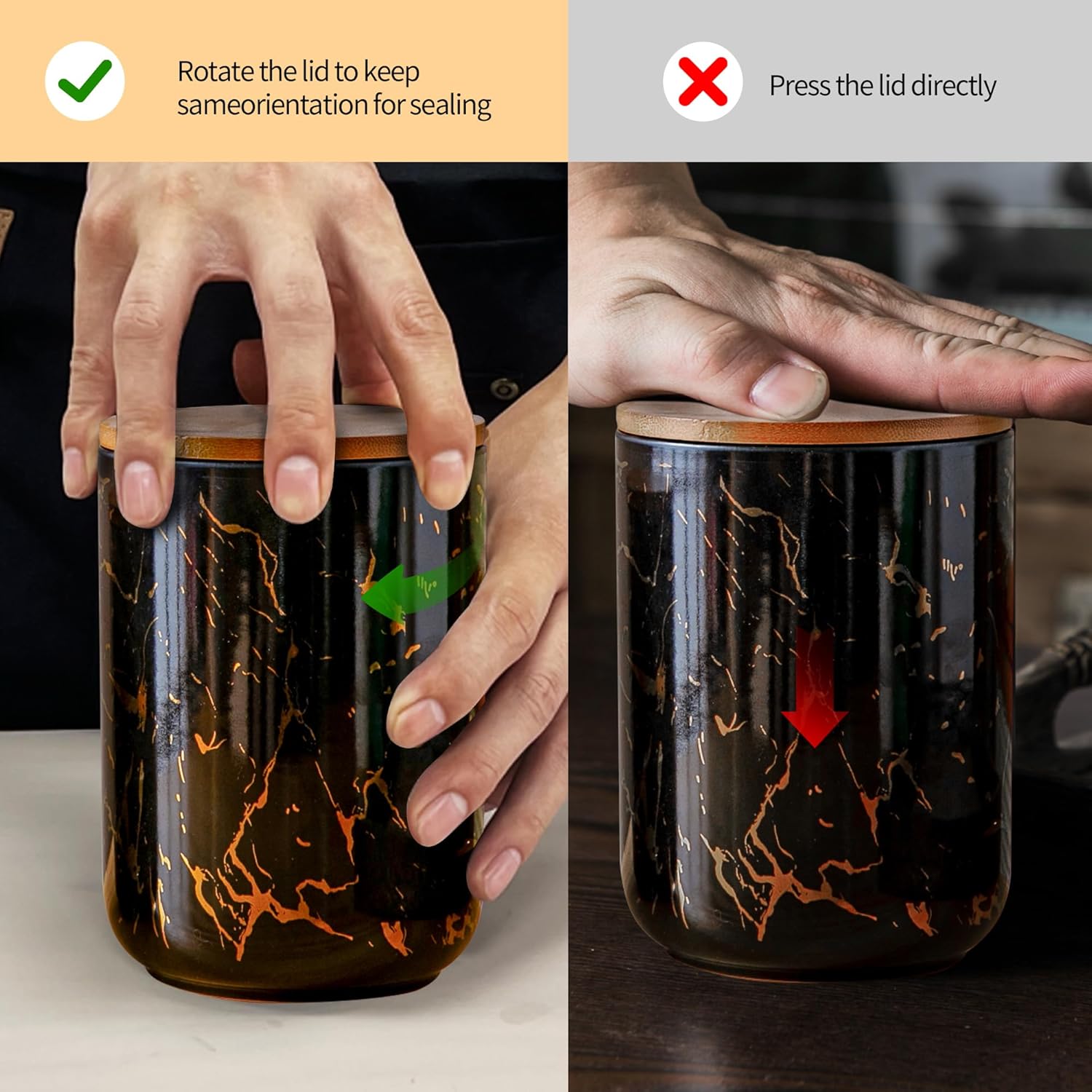 Rotate the lid to keep sameorientation for sealing

Press the lid directly