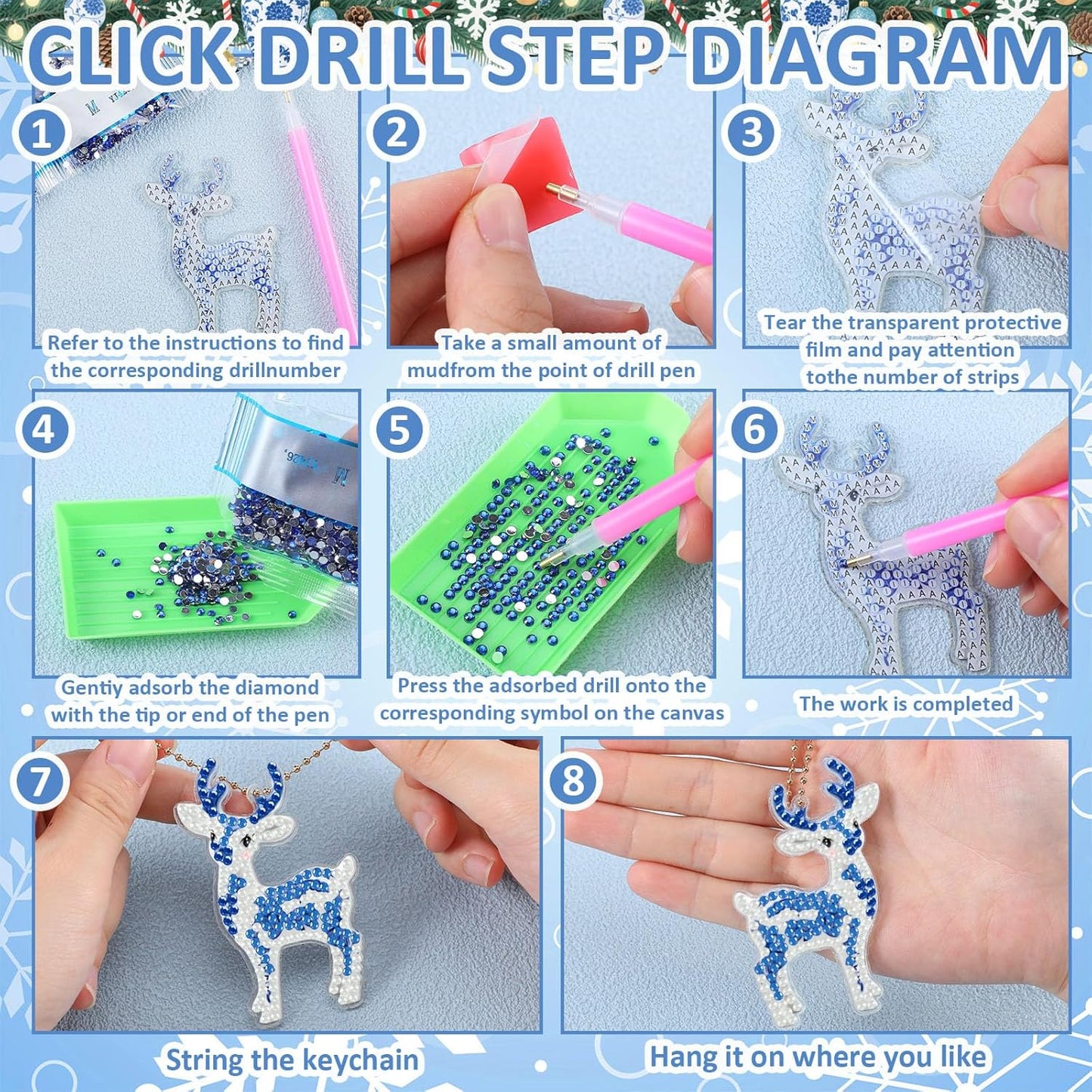 CLICK DRILL STEP DIAGRAM

1
Refer to the instructions to find the corresponding drillnumber

2
Take a small amount of mudfrom the point of drill pen

3
Tear the transparent protective film and pay attention tothe number of strips

4
Gentiy adsorb the diamond with the tip or end of the pen

5
Press the adsorbed drill onto the corresponding symbol on the canvas

6
The work is completed

7
String the keychain

8
Hang it on where you like