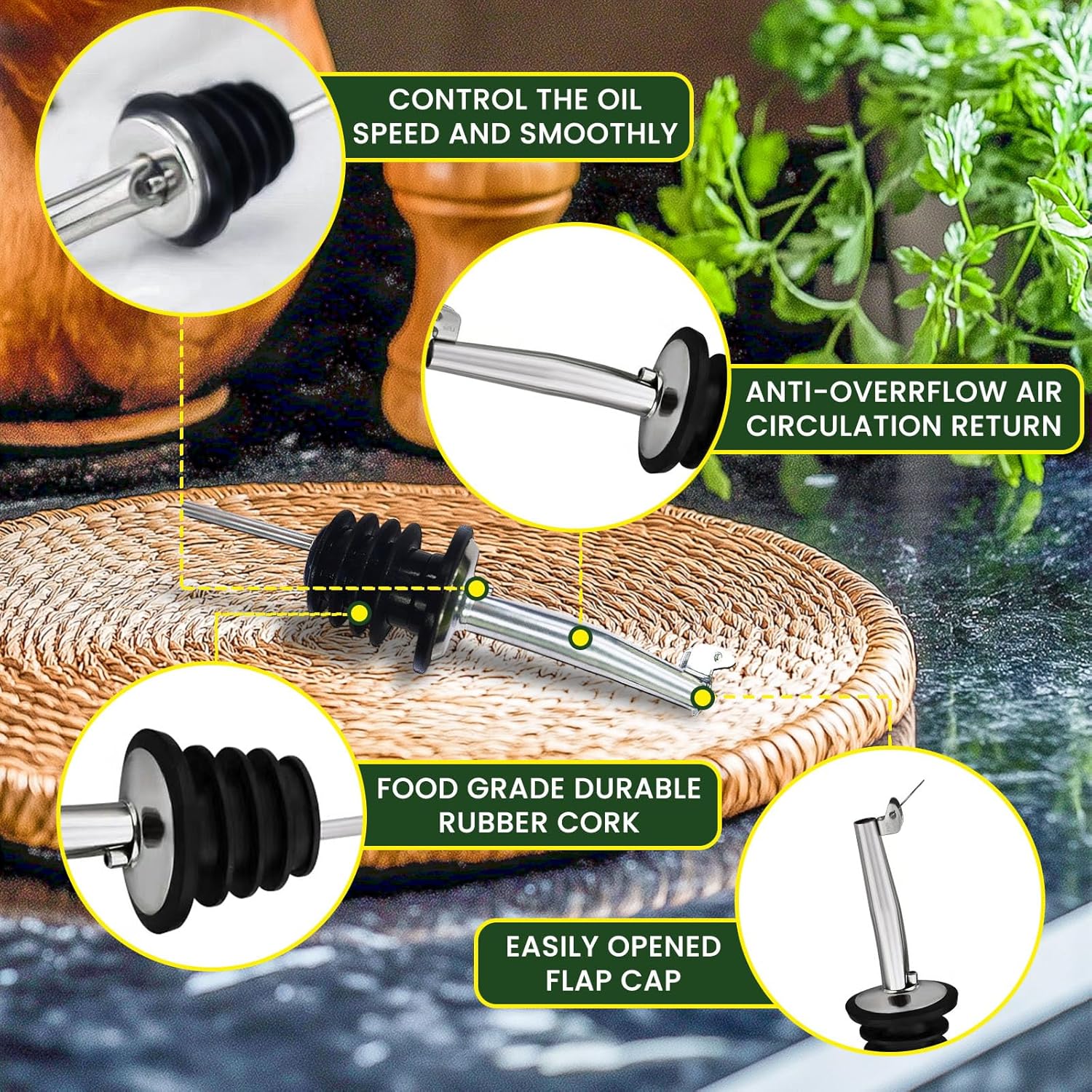 CONTROL THE OIL SPEED AND SMOOTHLY

ANTI-OVERRFLOW AIR CIRCULATION RETURN

FOOD GRADE DURABLE RUBBER CORK

EASILY OPENED FLAP CAP