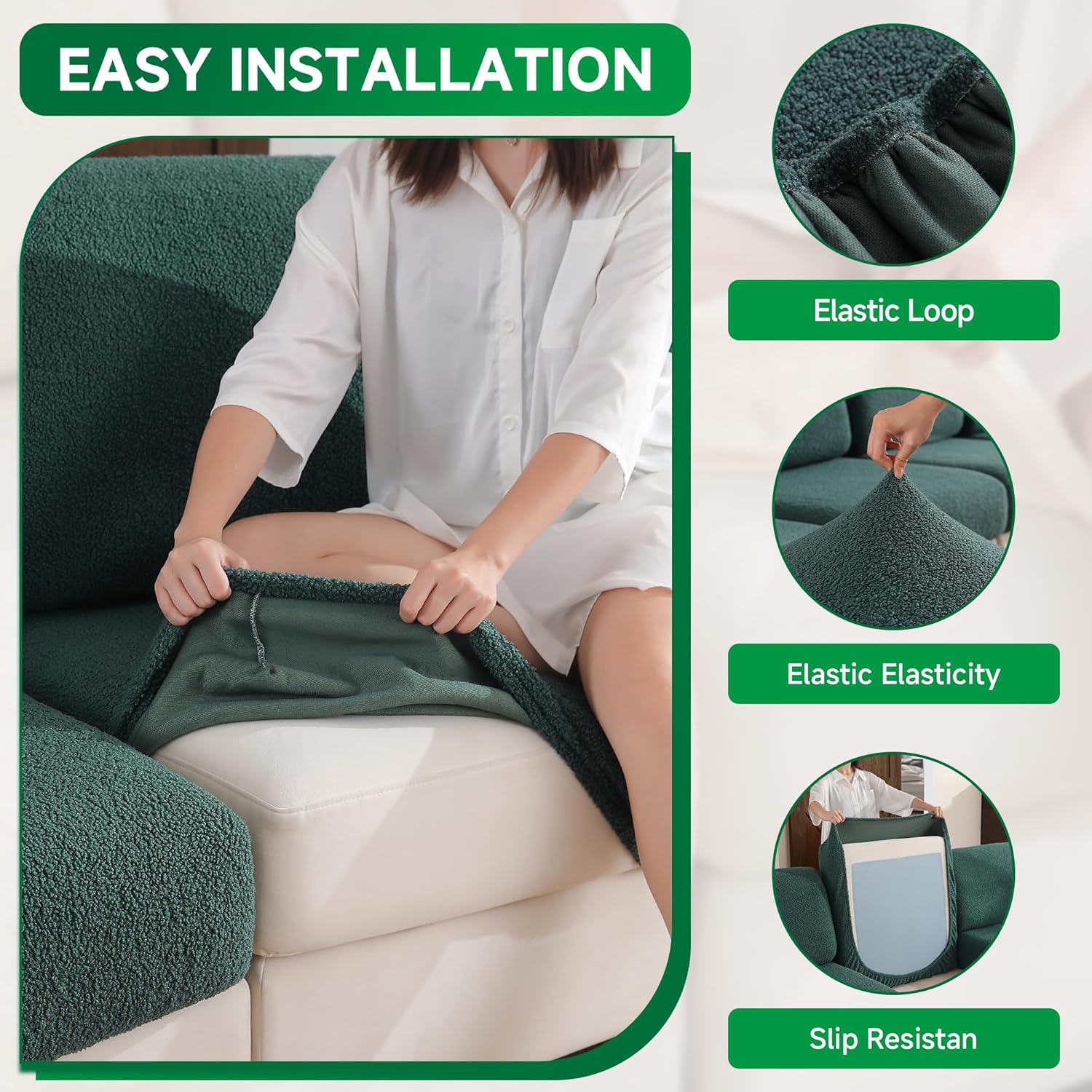 EASY INSTALLATION

Elastic Loop

Elastic Elasticity

Slip Resistan